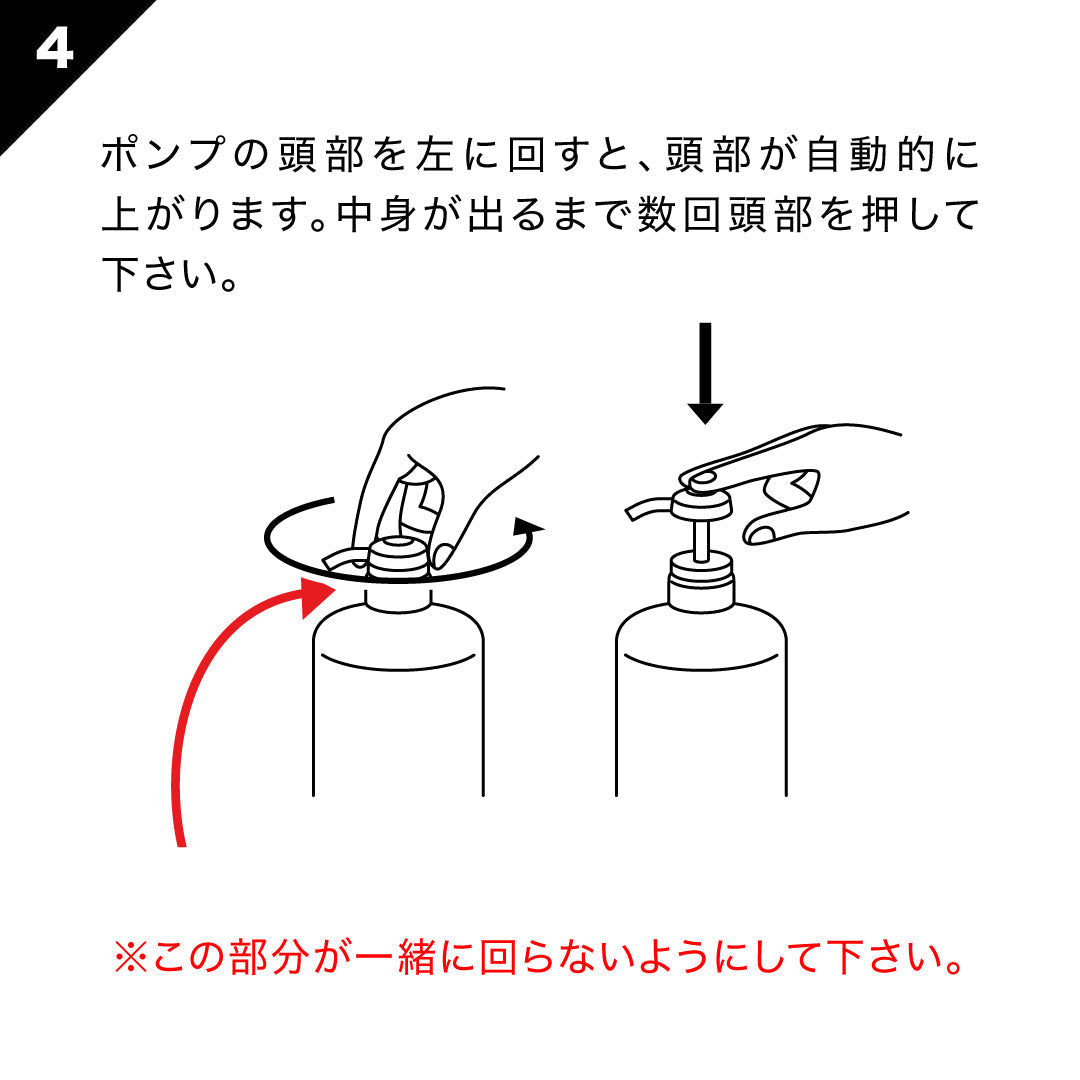 4

ポンプの頭部を左に回すと、頭部が自動的に上がります。中身が出るまで数回頭部を押して下さい。

※この部分が一緒に回らないようにして下さい。