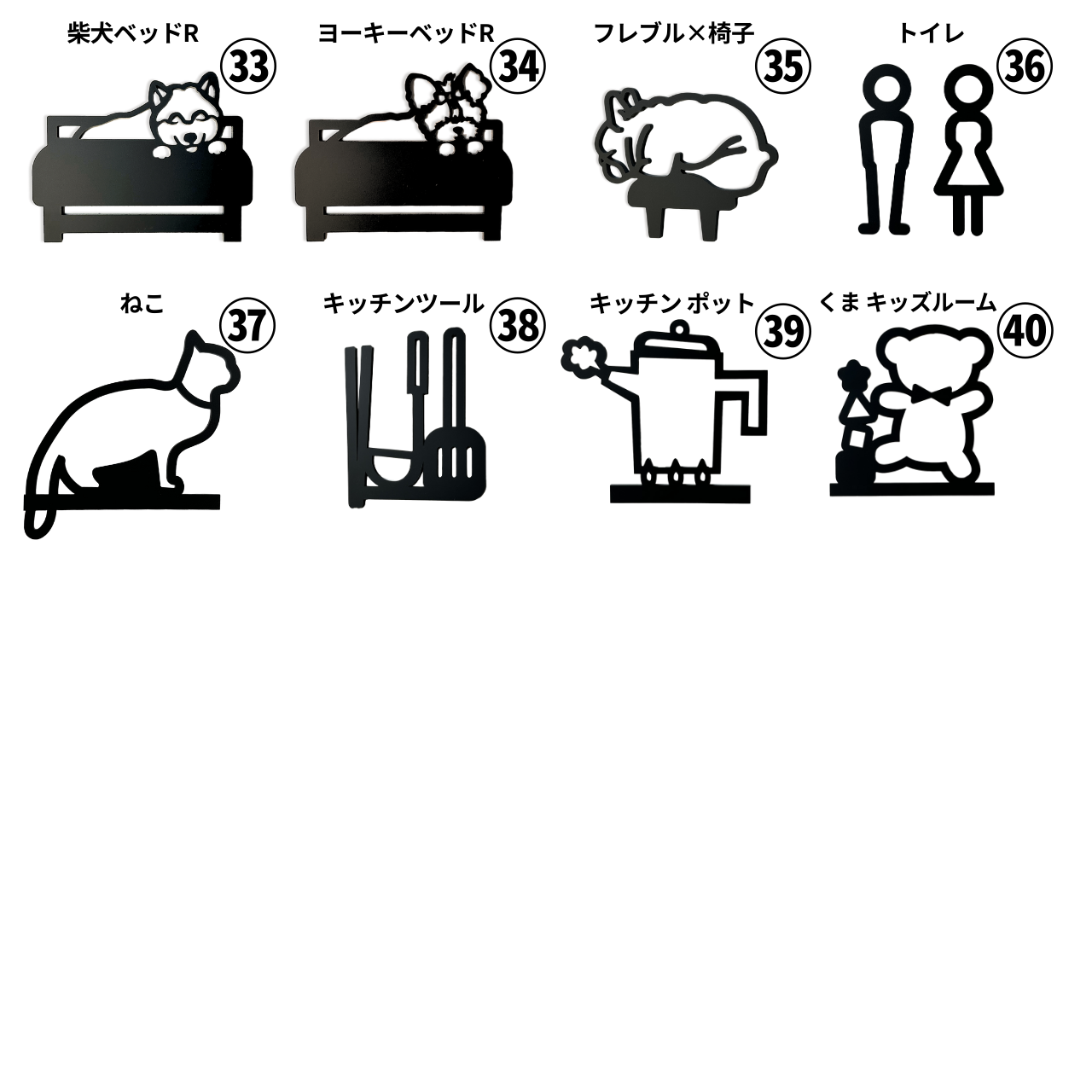 柴犬ベッドR
33

ヨーキーベッドR
34

フレブル×椅子
35

トイレ
36

ねこ
37

キッチンツール
38

キッチン ポット
39

くま キッズルーム
40