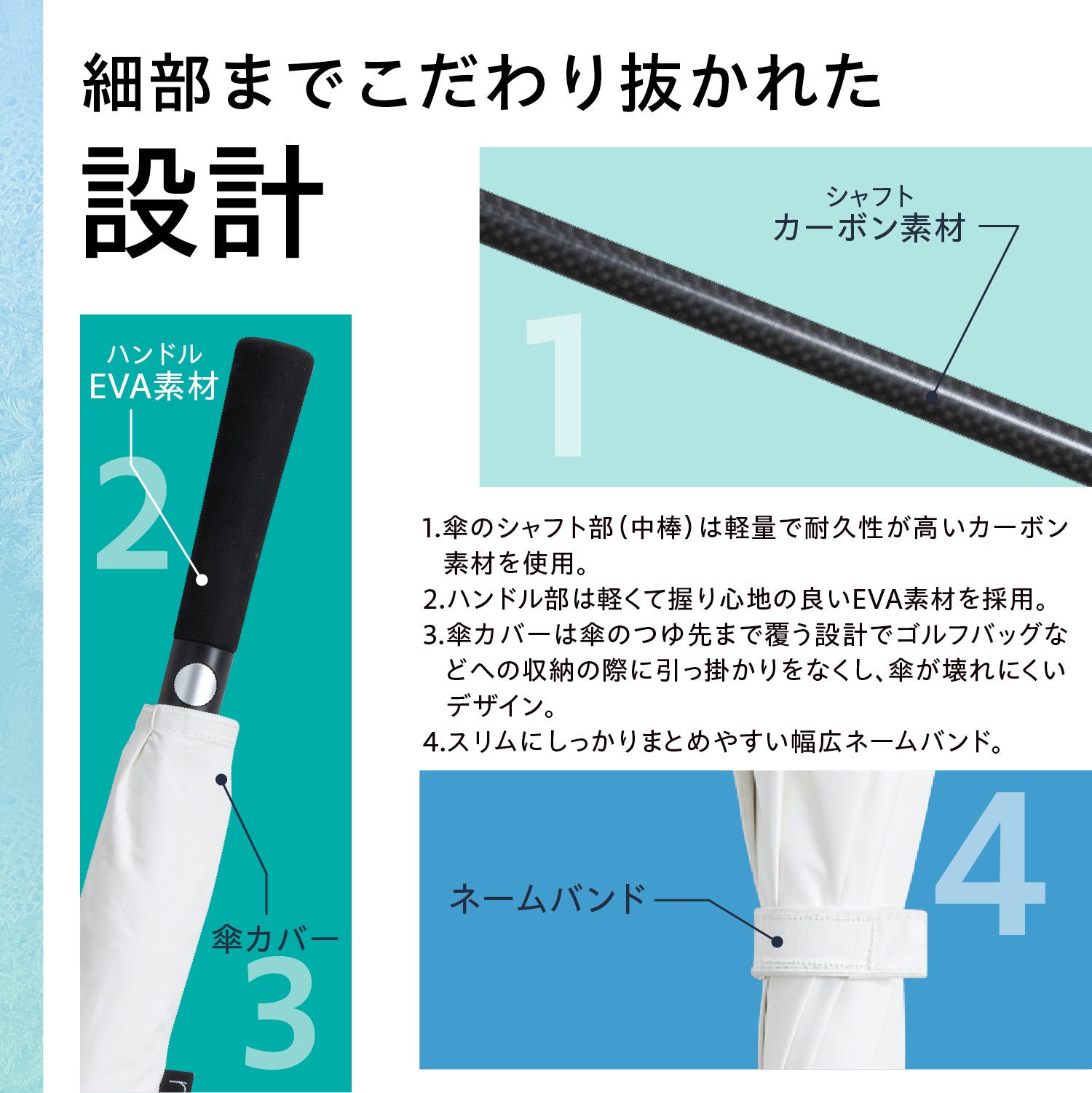 細部までこだわり抜かれた
設計

シャフト
カーボン素材

1

ハンドル
EVA素材

2

1.傘のシャフト部（中棒）は軽量で耐久性が高いカーボン素材を使用。
2.ハンドル部は軽くて握り心地の良いEVA素材を採用。
3.傘カバーは傘のつゆ先まで覆う設計でゴルフバッグなどへの収納の際に引っ掛かりをなくし、傘が壊れにくいデザイン。
4.スリムにしっかりまとめやすい幅広ネームバンド。

傘カバー
3

ネームバンド
4