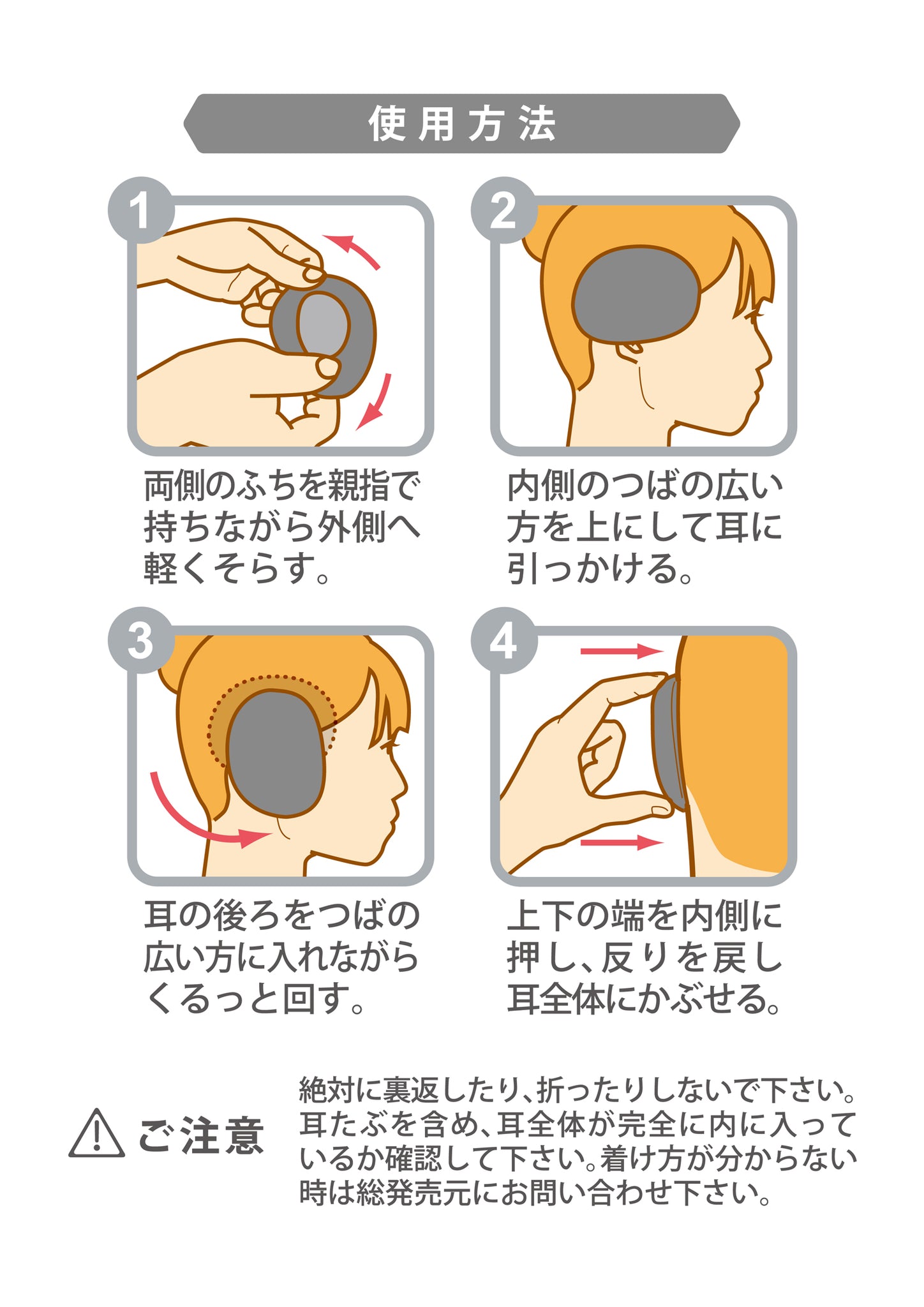 使用方法

1

両側のふちを親指で持ちながら外側へ軽くそらす。

2

内側のつばの広い方を上にして耳に引っかける。

3

耳の後ろをつばの広い方に入れながらくるっと回す。

4

上下の端を内側に押し、反りを戻し耳全体にかぶせる。

ご注意

絶対に裏返したり、折ったりしないで下さい。耳たぶを含め、耳全体が完全に内に入っているか確認して下さい。着け方が分からない時は総発売元にお問い合わせ下さい。