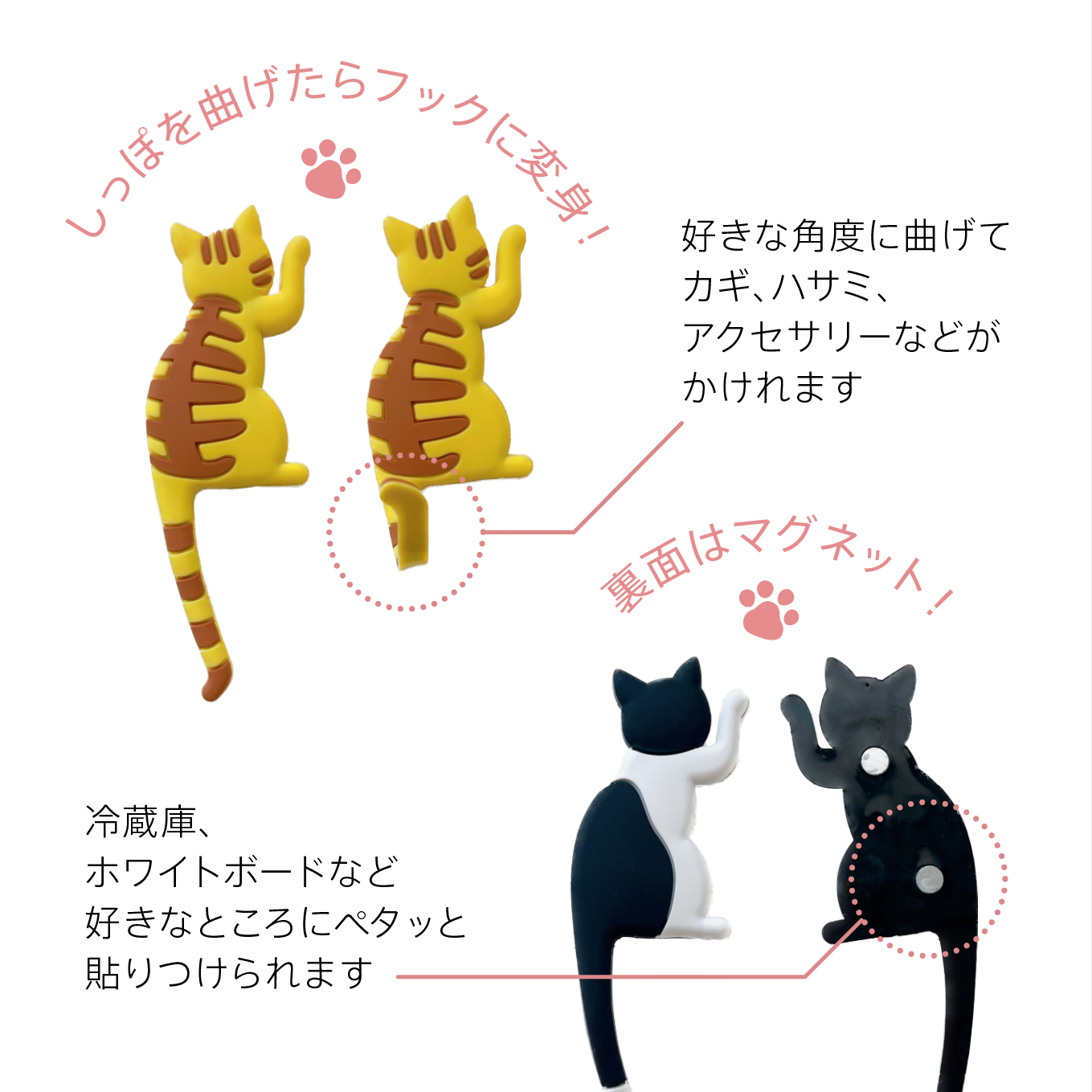 しっぽを曲げたらフックに変身！

好きな角度に曲げて
カギ、ハサミ、
アクセサリーなどが
かけれます

裏面はマグネット！

冷蔵庫、
ホワイトボードなど
好きなところにペタッと
貼りつけられます