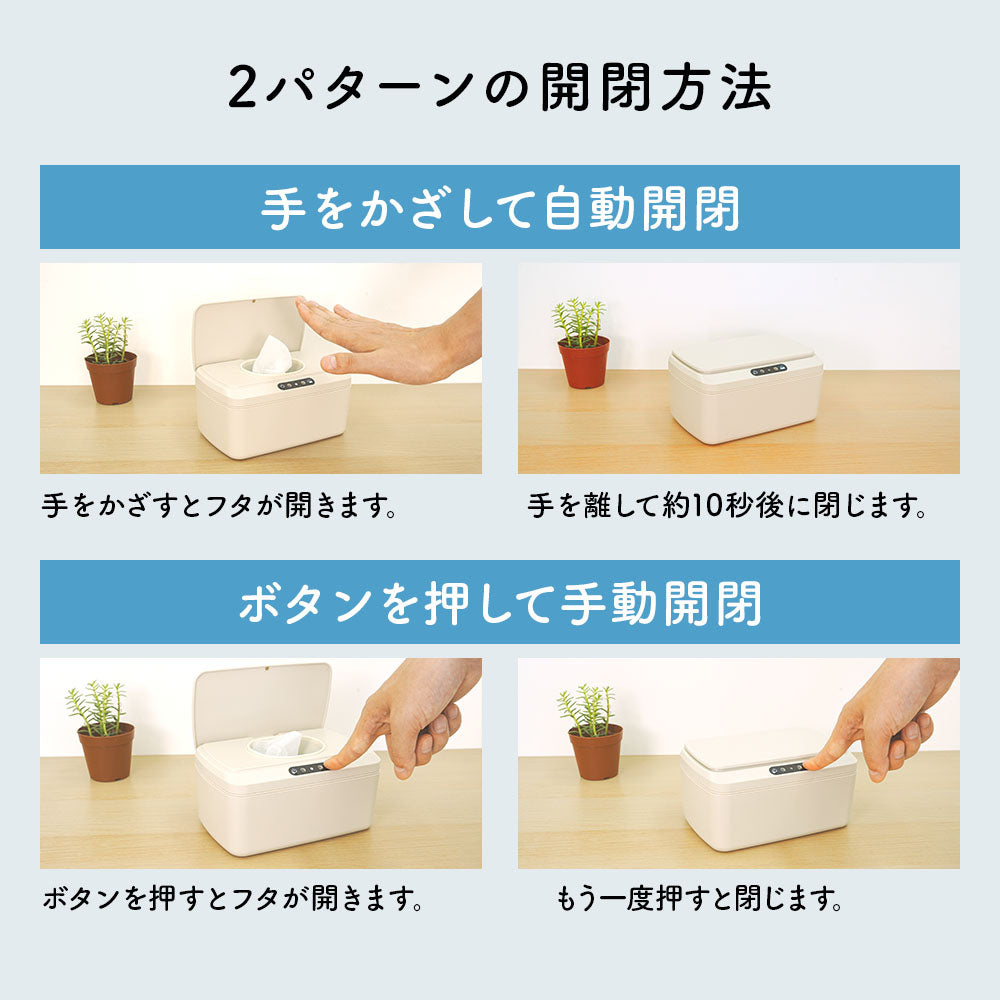 2パターンの開閉方法

手をかざして自動開閉

手をかざすとフタが開きます。

手を離して約10秒後に閉じます。

ボタンを押して手動開閉

ボタンを押すとフタが開きます。

もう一度押すと閉じます。