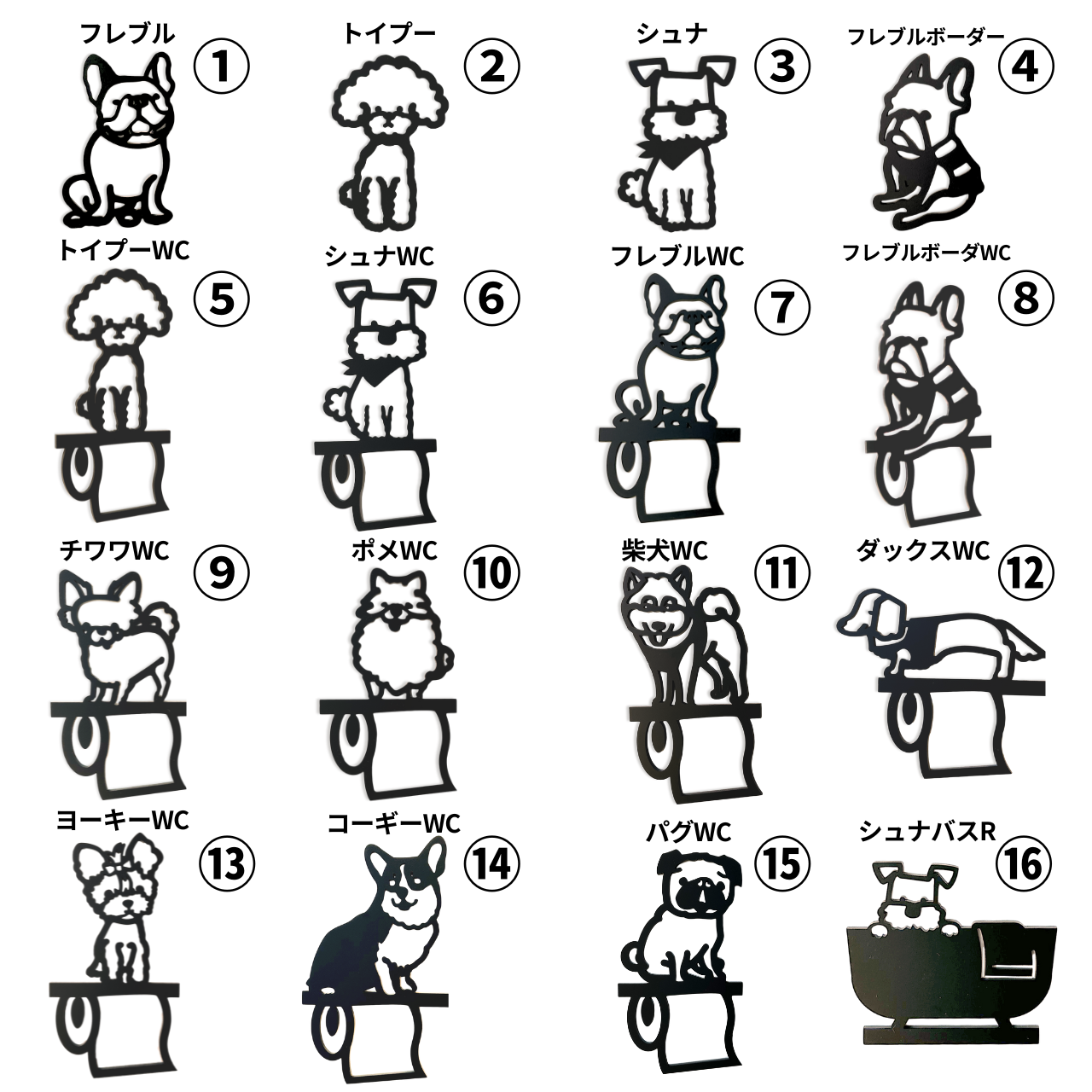 フレブル ①

トイプー ②

シュナ ③

フレブルボーダー ④

トイプーWC ⑤

シュナWC ⑥

フレブルWC ⑦

フレブルボーダWC ⑧

チワワWC ⑨

ポメWC ⑩

柴犬WC ⑪

ダックスWC ⑫

ヨーキーWC ⑬

コーギーWC ⑭

パグWC ⑮

シュナバスR ⑯