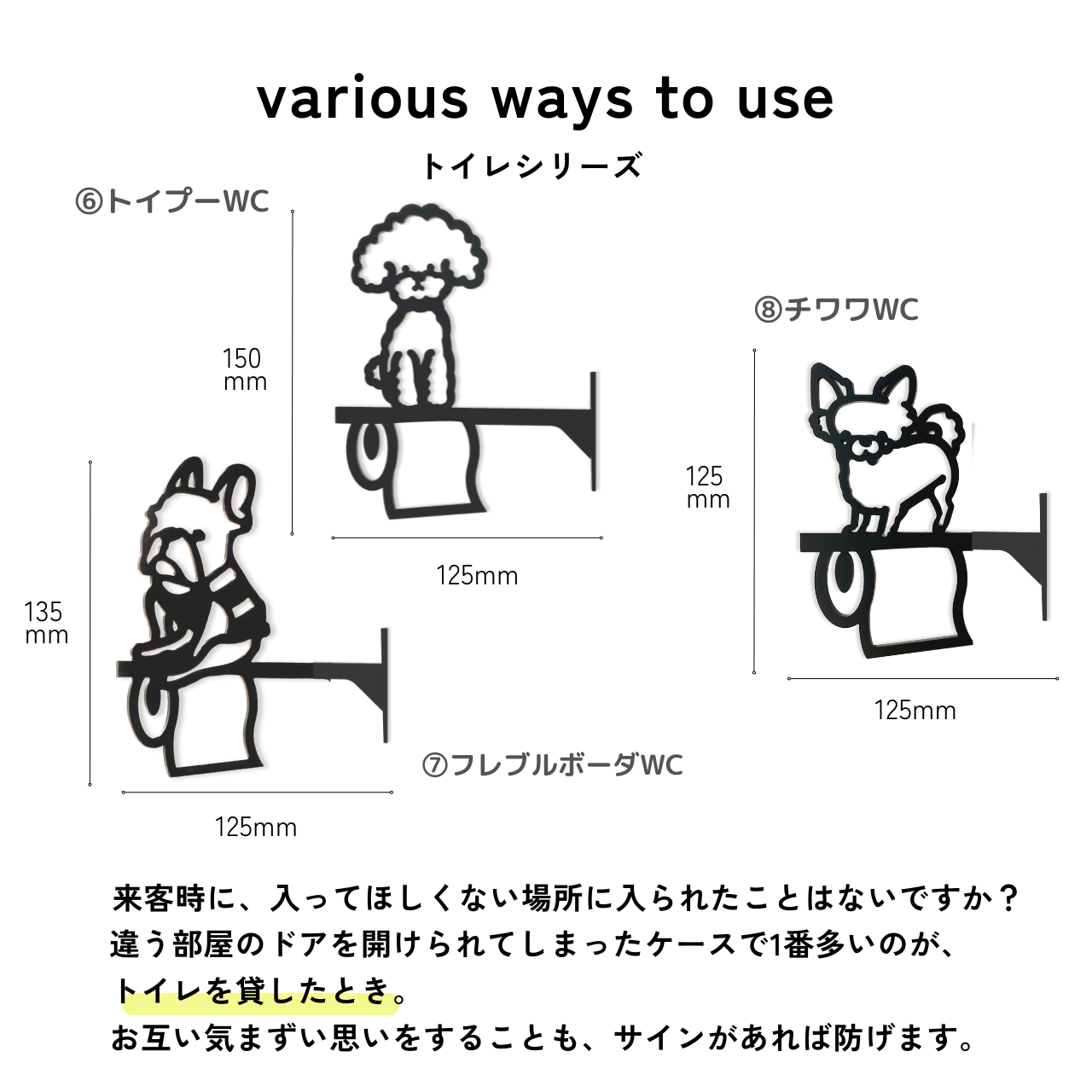 various ways to use

トイレシリーズ

⑥トイプーWC

150 mm

125mm

⑧チワワWC

125 mm

125mm

135 mm

125mm

⑦フレブルボーダWC

来客時に、入ってほしくない場所に入られたことはないですか？
違う部屋のドアを開けられてしまったケースで1番多いのが、
トイレを貸したとき。
お互い気まずい思いをすることも、サインがあれば防げます。