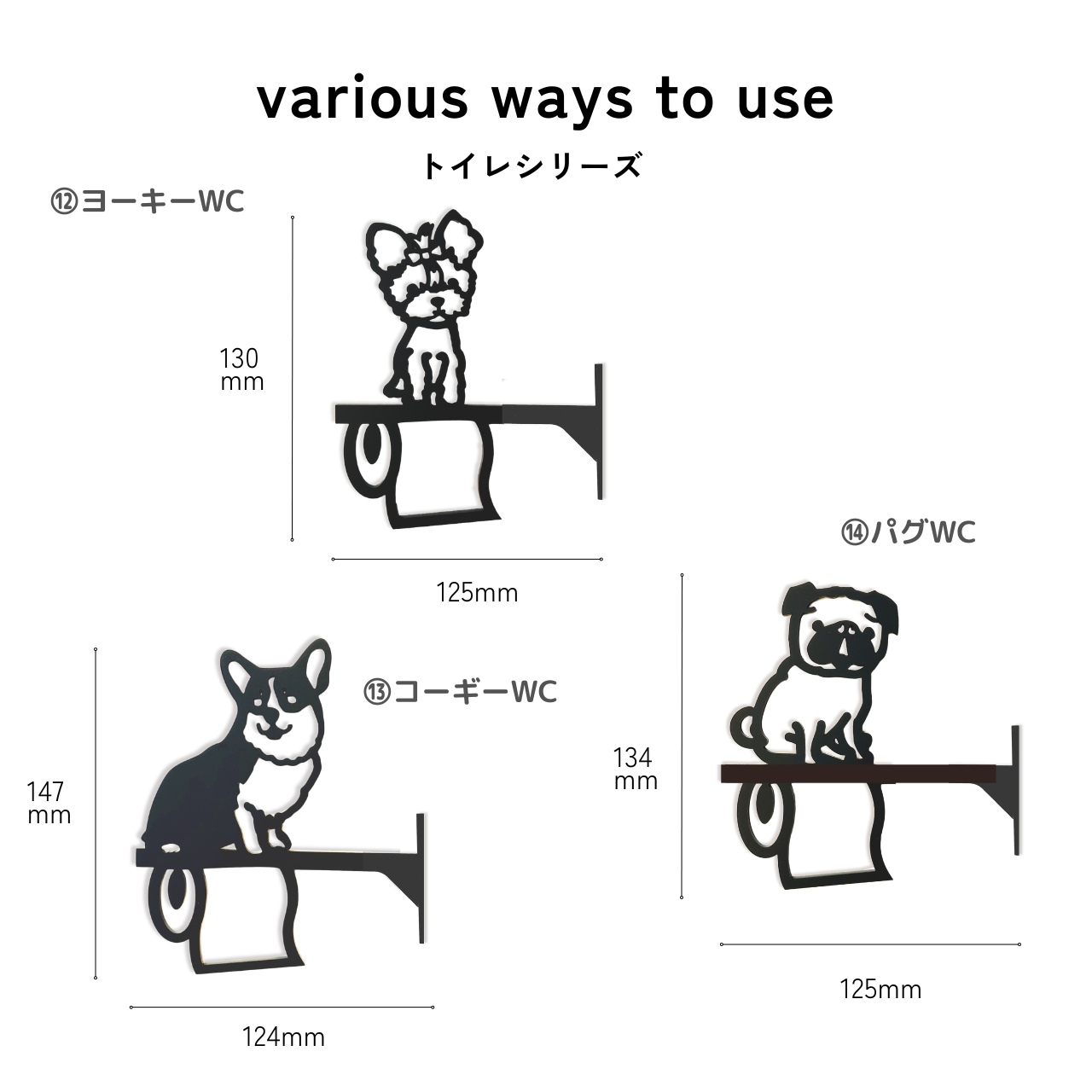 various ways to use

トイレシリーズ

⑫ヨーキーWC

130 mm

125mm

⑭パグWC

⑬コーギーWC

134 mm

147 mm

125mm

124mm