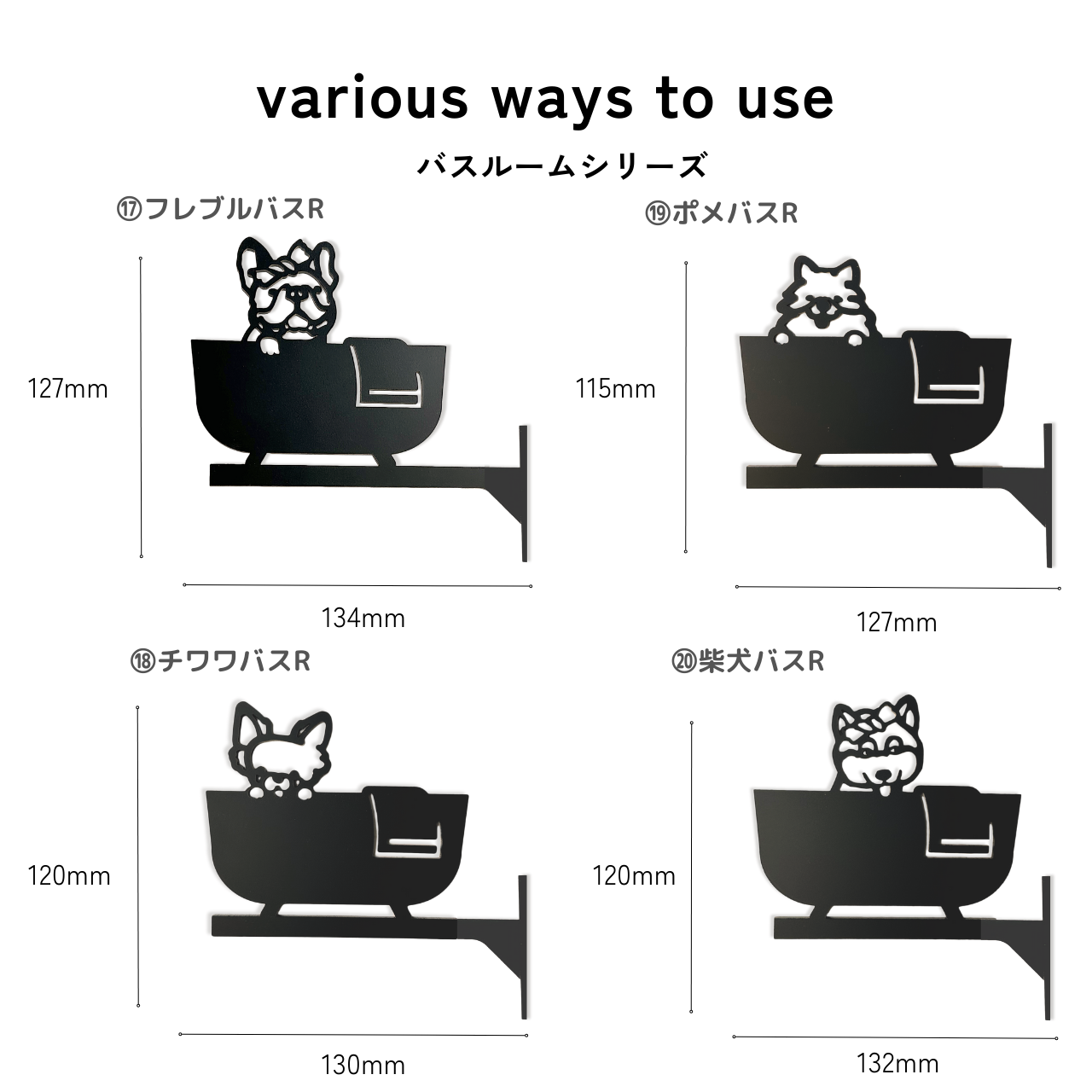 various ways to use

バスルームシリーズ

⑰フレブルバスR

127mm

134mm

⑲ポメバスR

115mm

127mm

⑱チワワバスR

120mm

130mm

⑳柴犬バスR

120mm

132mm