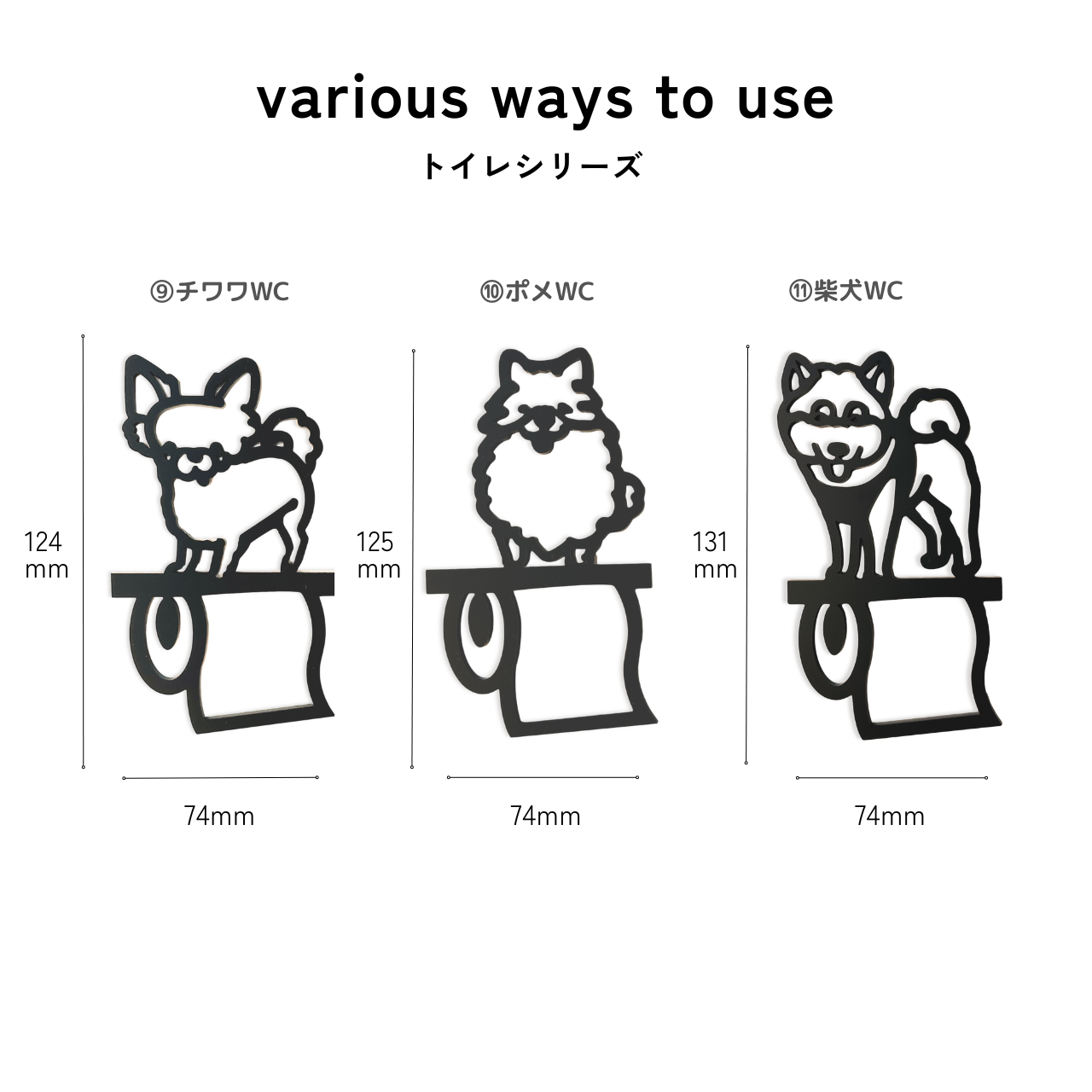 various ways to use

トイレシリーズ

⑨チワワWC

124 mm

74mm

⑩ポメWC

125 mm

74mm

⑪柴犬WC

131 mm

74mm