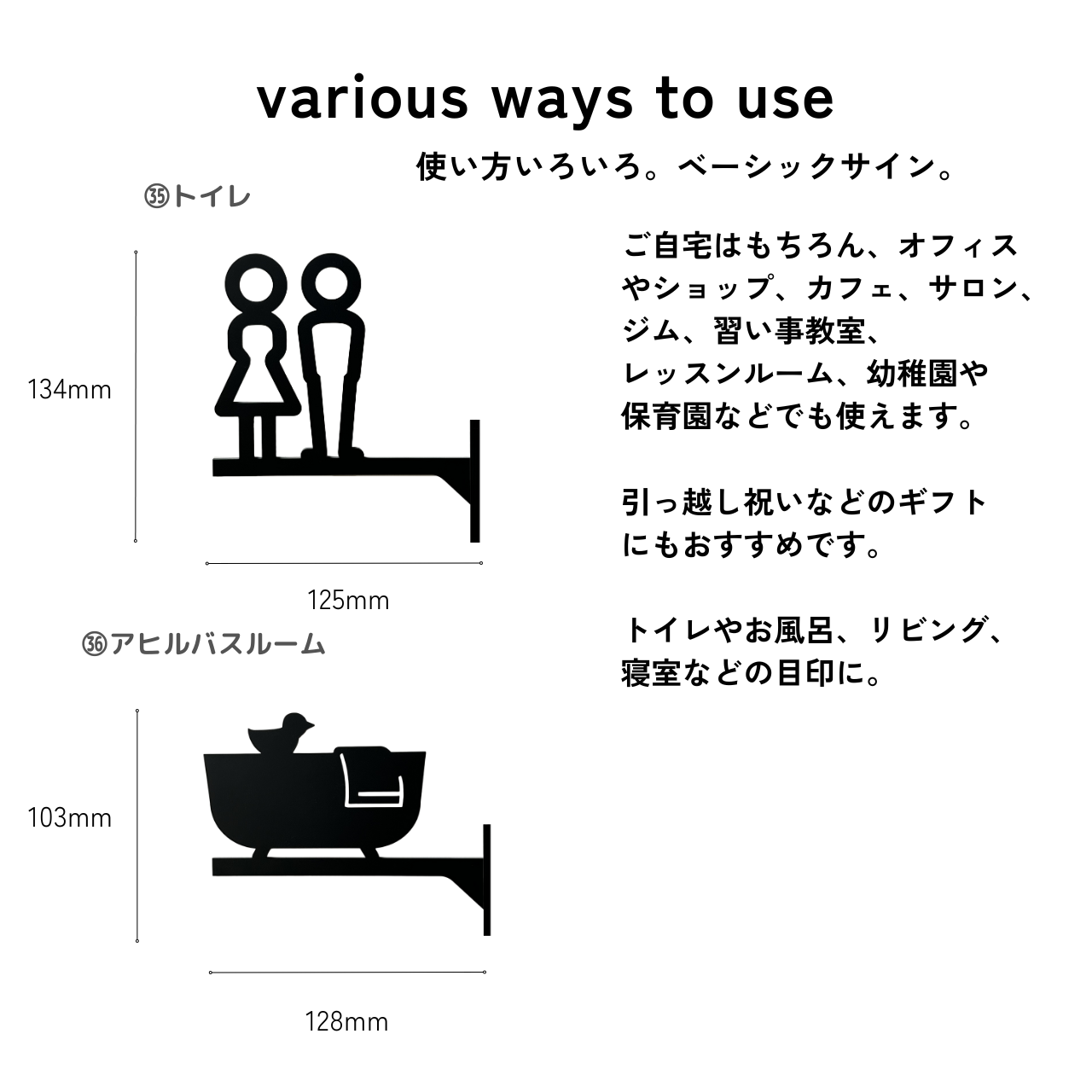 various ways to use

使い方いろいろ。ベーシックサイン。

㉟トイレ

134mm

125mm

㊱アヒルバスルーム

103mm

128mm

ご自宅はもちろん、オフィスやショップ、カフェ、サロン、ジム、習い事教室、レッスンルーム、幼稚園や保育園などでも使えます。

引っ越し祝いなどのギフトにもおすすめです。

トイレやお風呂、リビング、寝室などの目印に。