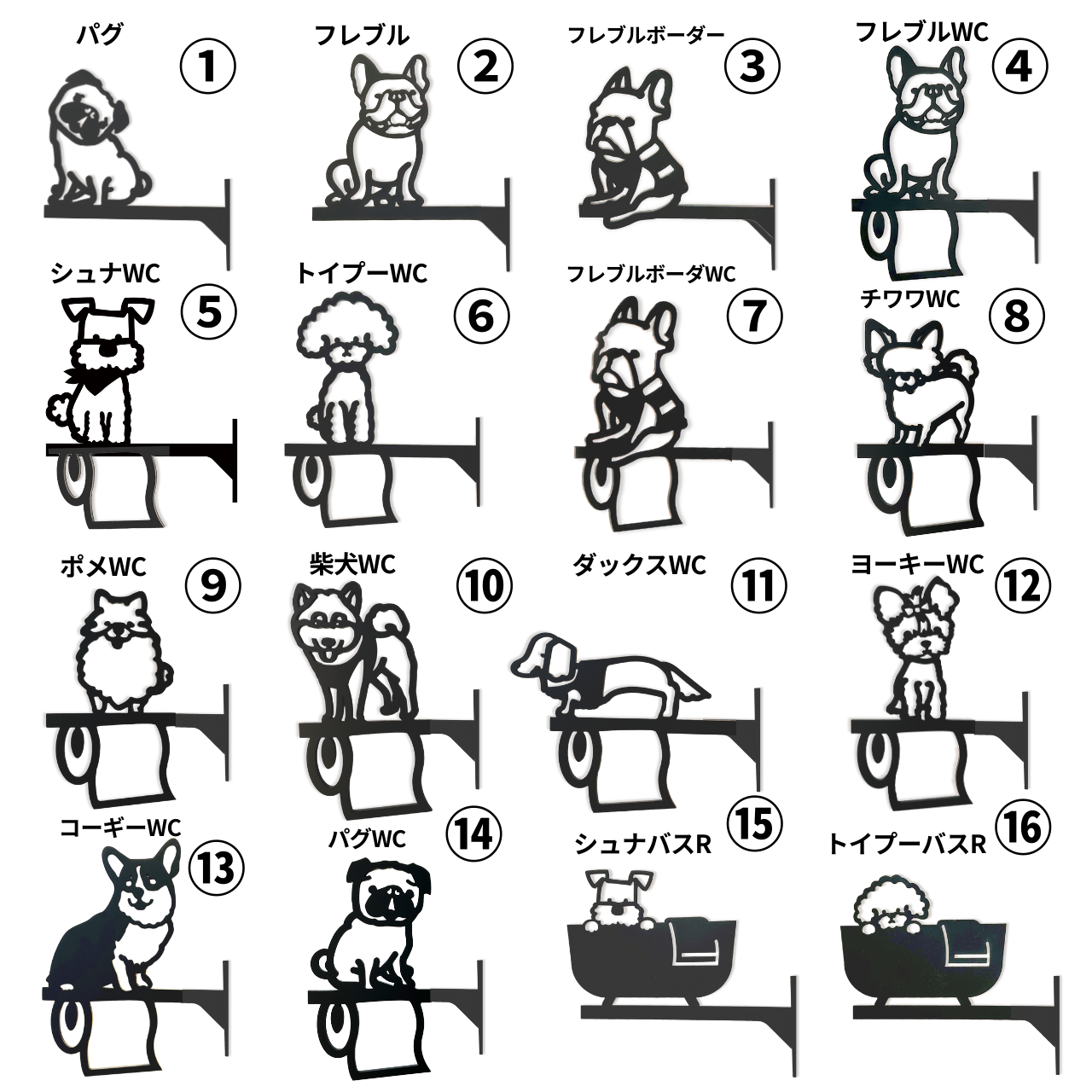 パグ ①
フレブル ②
フレブルボーダー ③
フレブルWC ④

シュナWC ⑤
トイプーWC ⑥
フレブルボーダWC ⑦
チワワWC ⑧

ポメWC ⑨
柴犬WC ⑩
ダックスWC ⑪
ヨーキーWC ⑫

コーギーWC ⑬
パグWC ⑭
シュナバスR ⑮
トイプーバスR ⑯